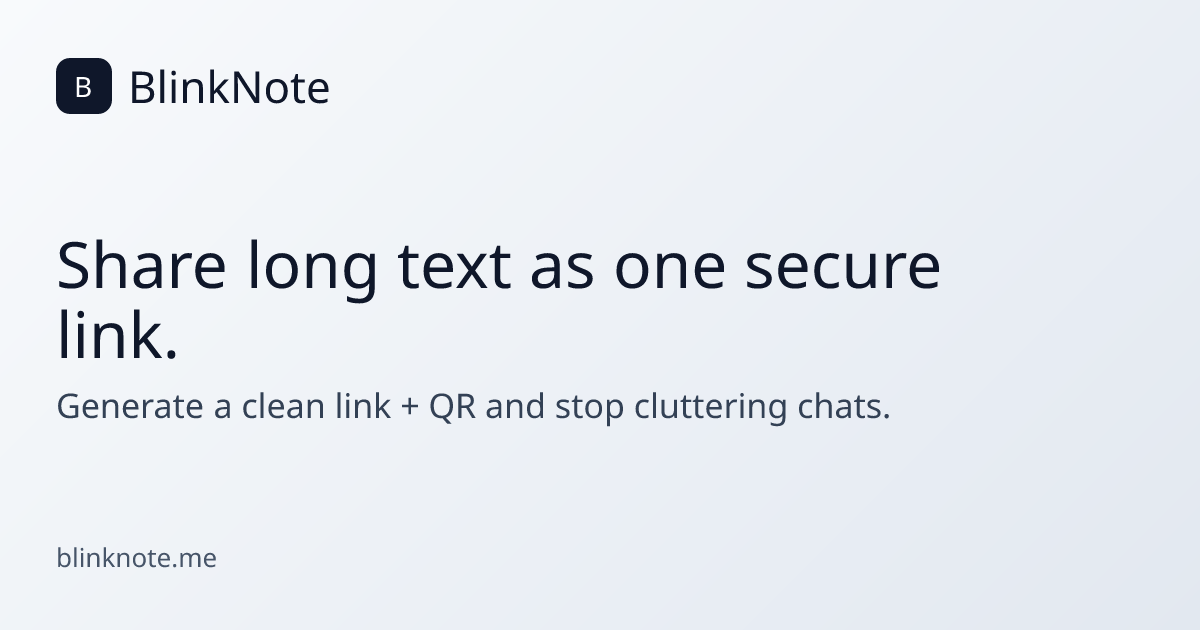 B BlinkNote

Share long text as one secure link.

Generate a clean link + QR and stop cluttering chats.

blinknote.me